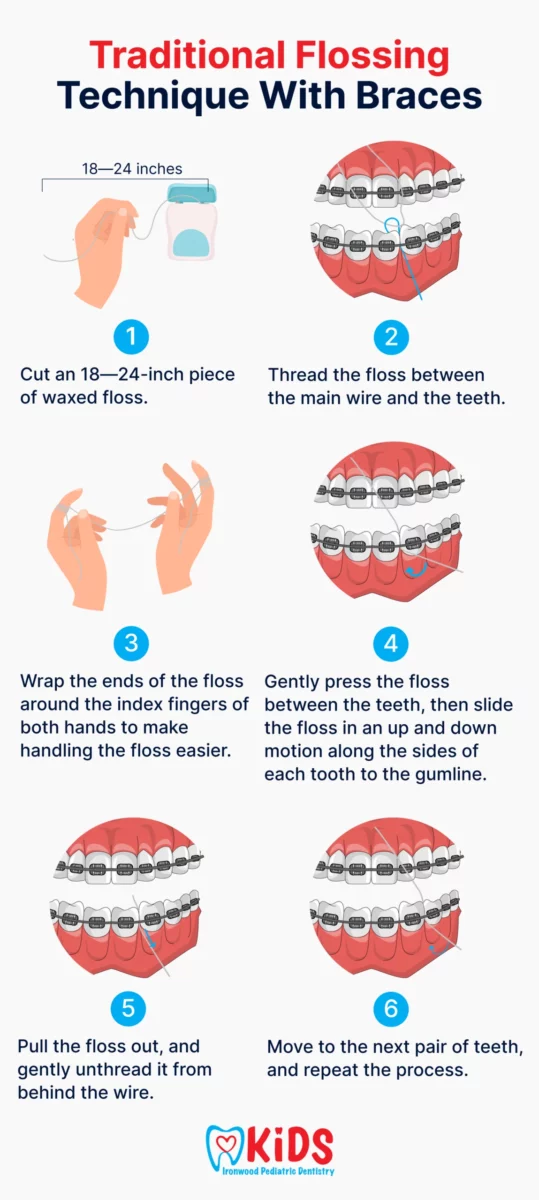 Traditional Flossing Technique With Braces

18—24 inches

1

Cut an 18—24-inch piece of waxed floss.

2

Thread the floss between the main wire and the teeth.

3

Wrap the ends of the floss around the index fingers of both hands to make handling the floss easier.

4

Gently press the floss between the teeth, then slide the floss in an up and down motion along the sides of each tooth to the gumline.

5

Pull the floss out, and gently unthread it from behind the wire.

6

Move to the next pair of teeth, and repeat the process.

KiDS
Ironwood Pediatric Dentistry