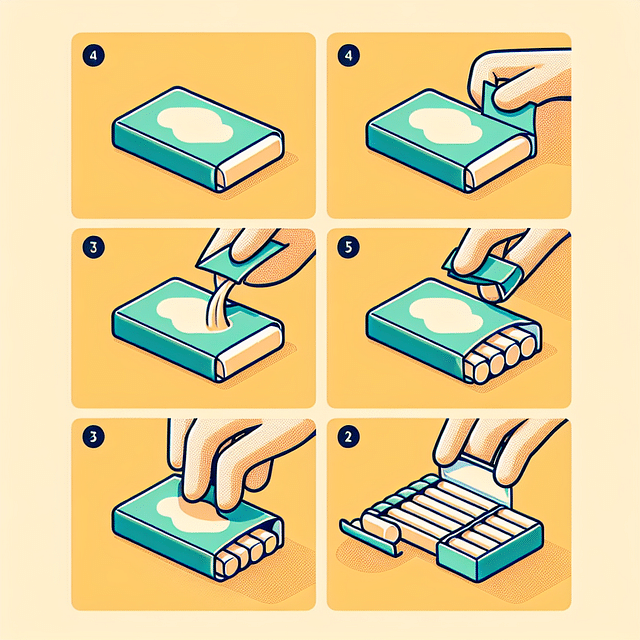 4

4

3

5

3

2