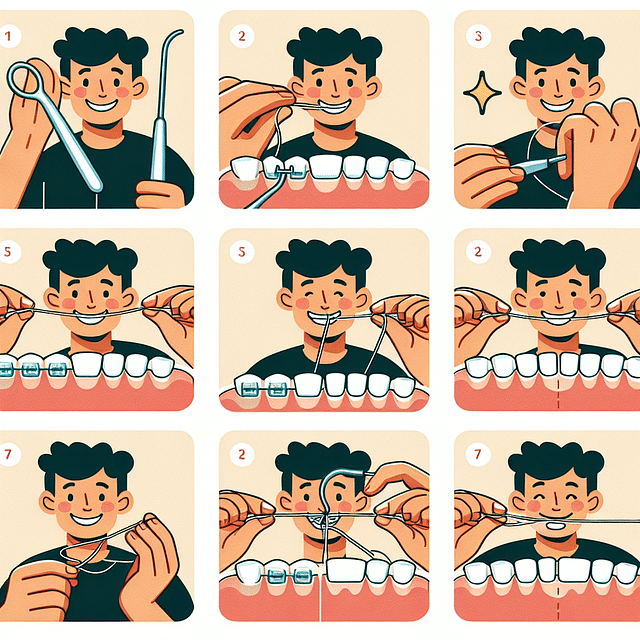 1

2

3

5

5

2

7

2

7